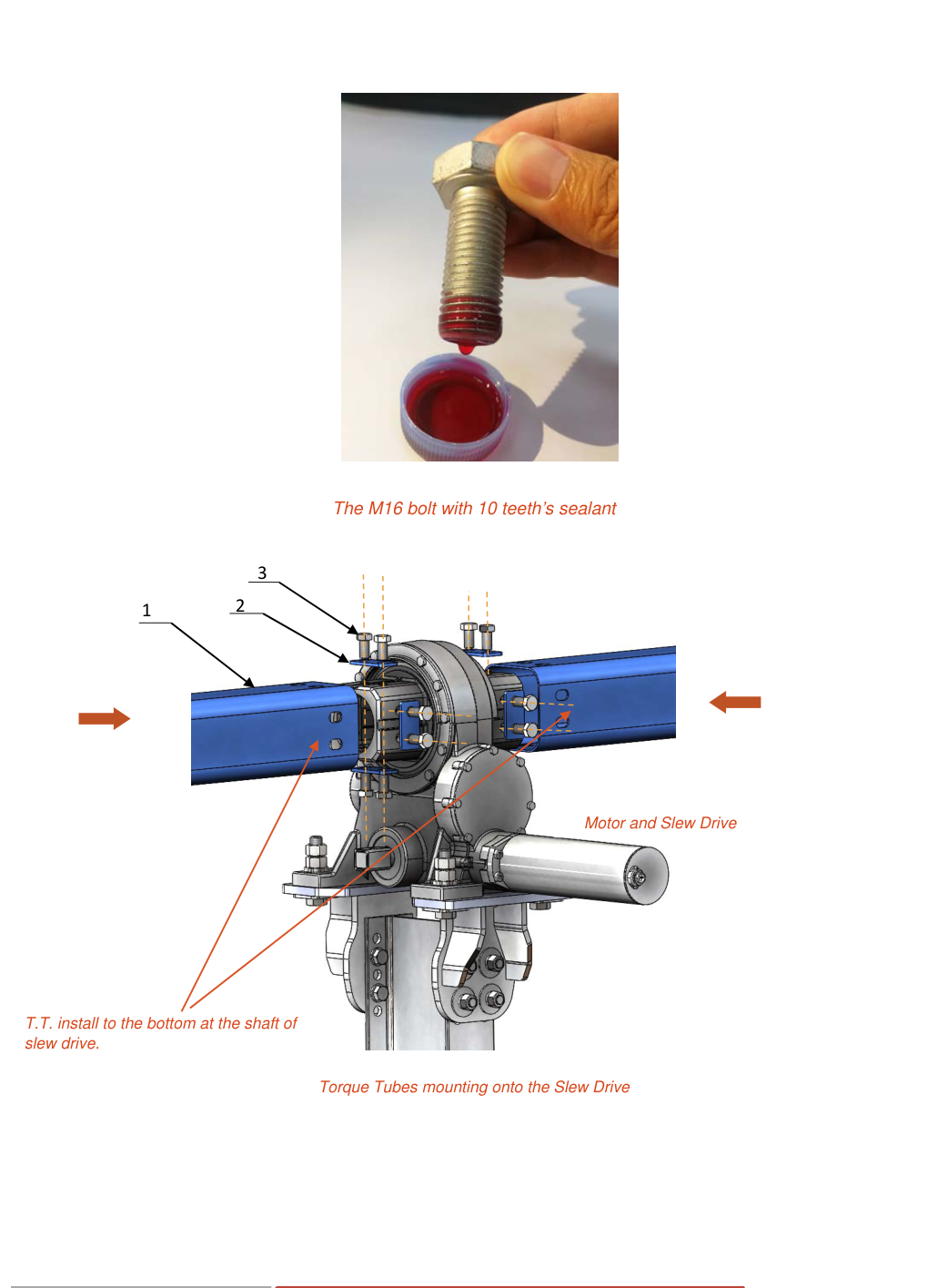 The M16 bolt with 10 teeth's sealant

3

2

1

Motor and Slew Drive

T.T. install to the bottom at the shaft of slew drive.

Torque Tubes mounting onto the Slew Drive